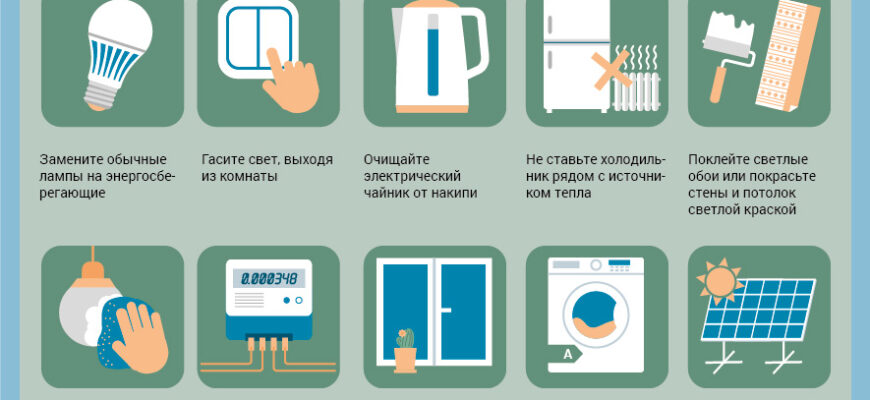 Замените обычные лампы на энергосберегающие

Гасите свет, выходя из комнаты

Очищайте электрический чайник от накипи

Не ставьте холодильник рядом с источником тепла

Поклейте светлые обои или покрасьте стены и потолок светлой краской

0.000348

A