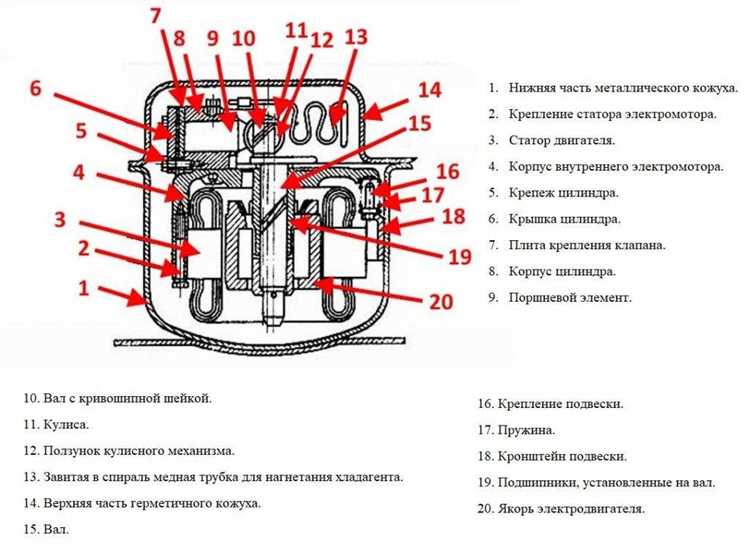 7 8 9 10 11 12 13

6

14

5

15

4

16

17

3

18

2

19

1

20

1. Нижняя часть металлического кожуха.

2. Крепление статора электромотора.

3. Статор двигателя.

4. Корпус внутреннего электромотора.

5. Крепеж цилиндра.

6. Крышка цилиндра.

7. Плита крепления клапана.

8. Корпус цилиндра.

9. Поршневой элемент.

10. Вал с кривошипной шейкой.

11. Кулиса.

12. Ползунок кулисного механизма.

13. Завитая в спираль медная трубка для нагнетания хладагента.

14. Верхняя часть герметичного кожуха.

15. Вал.

16. Крепление подвески.

17. Пружина.

18. Кронштейн подвески.

19. Подшипники, установленные на вал.

20. Якорь электродвигателя.