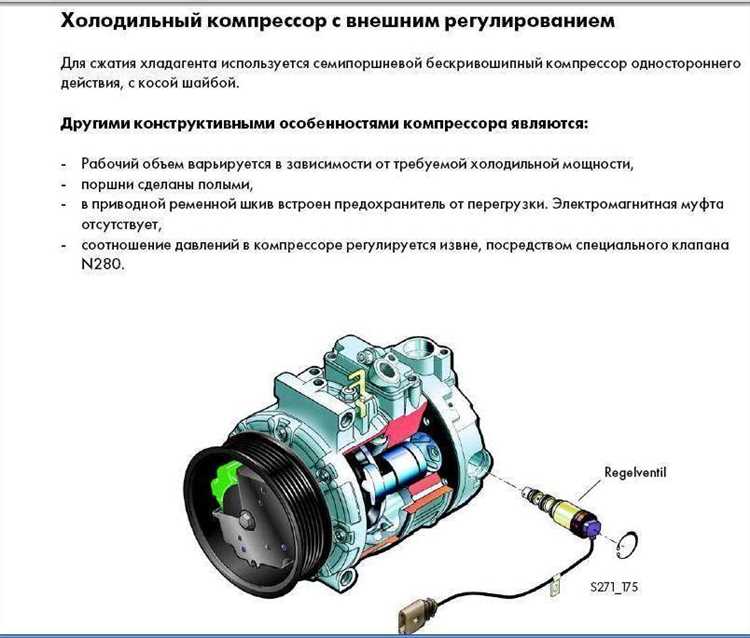 Холодильный компрессор с внешним регулированием

Для сжатия хладагента используется семипоршневой бескривошипный компрессор одностороннего действия, с косой шайбой.

Другими конструктивными особенностями компрессора являются:

- Рабочий объем варьируется в зависимости от требуемой холодильной мощности,
- поршни сделаны полыми,
- в приводной ременной шкив встроен предохранитель от перегрузки. Электромагнитная муфта отсутствует,
- соотношение давлений в компрессоре регулируется извне, посредством специального клапана N280.

Regelventil

S271_175