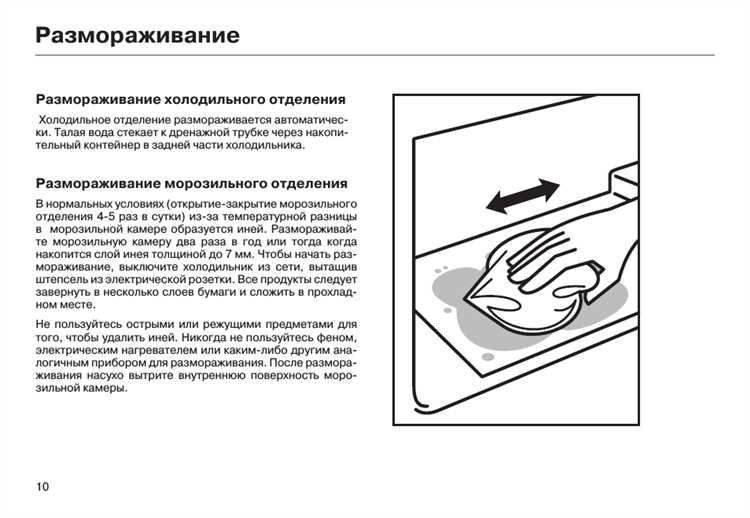 Размораживание

Размораживание холодильного отделения

Холодильное отделение размораживается автоматически. Талая вода стекает к дренажной трубке через накопительный контейнер в задней части холодильника.

Размораживание морозильного отделения

В нормальных условиях (открытие-закрытие морозильного отделения 4-5 раз в сутки) из-за температурной разницы в морозильной камере образуется иней. Размораживайте морозильную камеру два раза в год или тогда когда накопится слой инея толщиной до 7 мм. Чтобы начать размораживание, выключите холодильник из сети, вытащив штепсель из электрической розетки. Все продукты следует завернуть в несколько слоев бумаги и сложить в прохладном месте.

Не пользуйтесь острыми или режущими предметами для того, чтобы удалить иней. Никогда не пользуйтесь феном, электрическим нагревателем или каким-либо другим аналогичным прибором для размораживания. После размораживания насухо вытрите внутреннюю поверхность морозильной камеры.

10