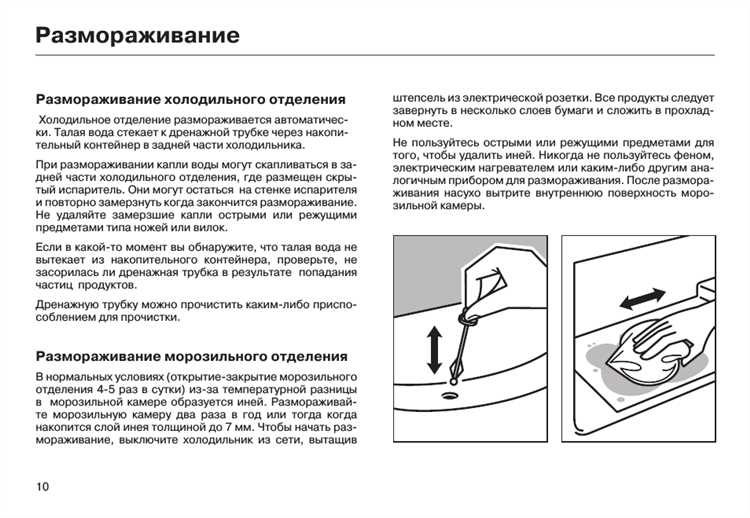 Размораживание

Размораживание холодильного отделения

Холодильное отделение размораживается автоматически. Талая вода стекает к дренажной трубке через накопительный контейнер в задней части холодильника.

При размораживании капли воды могут скапливаться в задней части холодильного отделения, где размещен скрытый испаритель. Они могут остаться на стенке испарителя и повторно замерзнуть когда закончится размораживание. Не удаляйте замерзшие капли острыми или режущими предметами типа ножей или вилок.

Если в какой-то момент вы обнаружите, что талая вода не вытекает из накопительного контейнера, проверьте, не засорилась ли дренажная трубка в результате попадания частиц продуктов.

Дренажную трубку можно прочистить каким-либо приспособлением для прочистки.

Размораживание морозильного отделения

В нормальных условиях (открытие-закрытие морозильного отделения 4-5 раз в сутки) из-за температурной разницы в морозильной камере образуется иней. Размораживайте морозильную камеру два раза в год или тогда когда накопится слой инея толщиной до 7 мм. Чтобы начать размораживание, выключите холодильник из сети, вытащив штепсель из электрической розетки. Все продукты следует завернуть в несколько слоев бумаги и сложить в прохладном месте.

Не пользуйтесь острыми или режущими предметами для того, чтобы удалить иней. Никогда не пользуйтесь феном, электрическим нагревателем или каким-либо другим аналогичным прибором для размораживания. После размораживания насухо вытрите внутреннюю поверхность морозильной камеры.

10