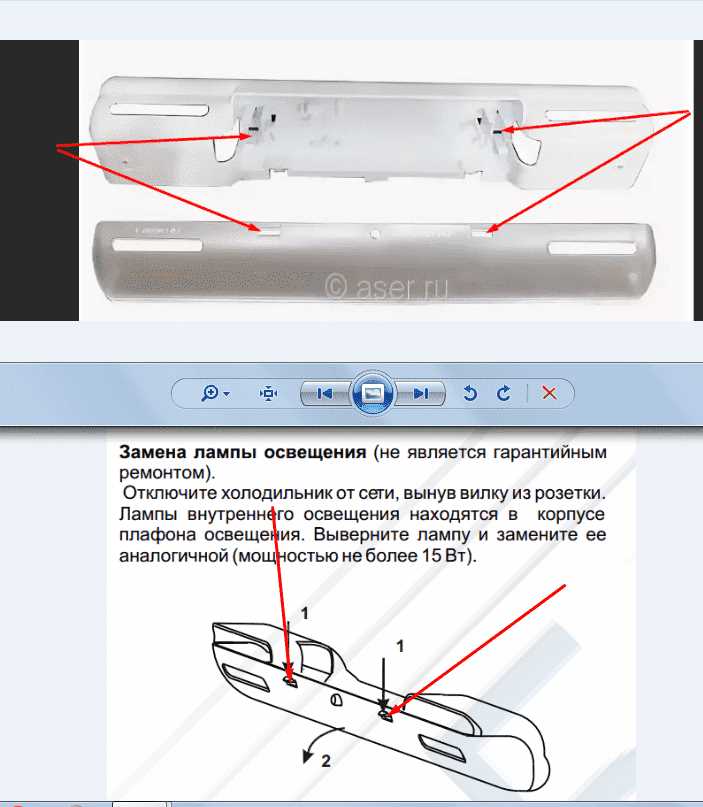 © aser.ru

**Замена лампы освещения** (не является гарантийным ремонтом).

Отключите холодильник от сети, вынув вилку из розетки. Лампы внутреннего освещения находятся в корпусе плафона освещения. Выверните лампу и замените ее аналогичной (мощностью не более 15 Вт).

1

1

2