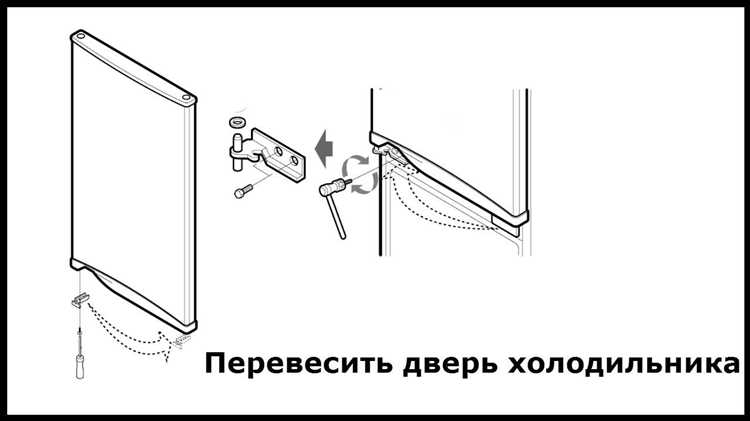 Перевесить дверь холодильника