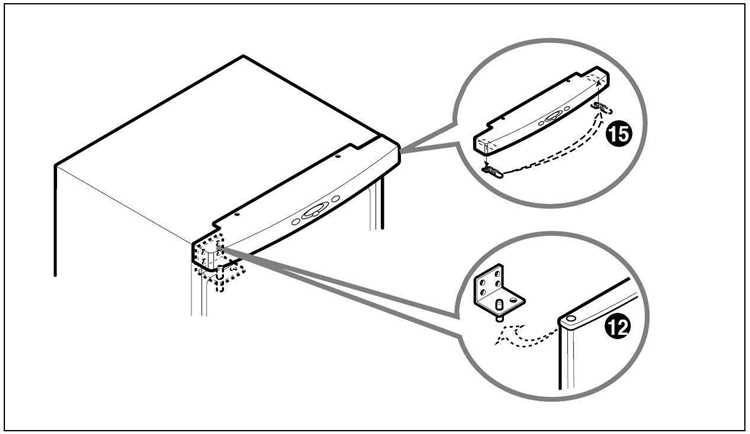 15

12