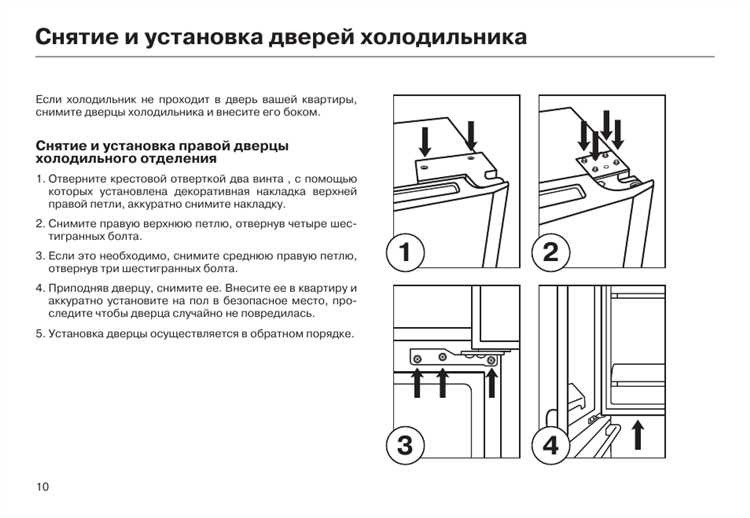 Снятие и установка дверей холодильника

Если холодильник не проходит в дверь вашей квартиры, снимите дверцы холодильника и внесите его боком.

Снятие и установка правой дверцы холодильного отделения

1. Отверните крестовой отверткой два винта , с помощью которых установлена декоративная накладка верхней правой петли, аккуратно снимите накладку.

2. Снимите правую верхнюю петлю, отвернув четыре шестигранных болта.

3. Если это необходимо, снимите среднюю правую петлю, отвернув три шестигранных болта.

4. Приподняв дверцу, снимите ее. Внесите ее в квартиру и аккуратно установите на пол в безопасное место, проследите чтобы дверца случайно не повредилась.

5. Установка дверцы осуществляется в обратном порядке.

1

2

3

4

10