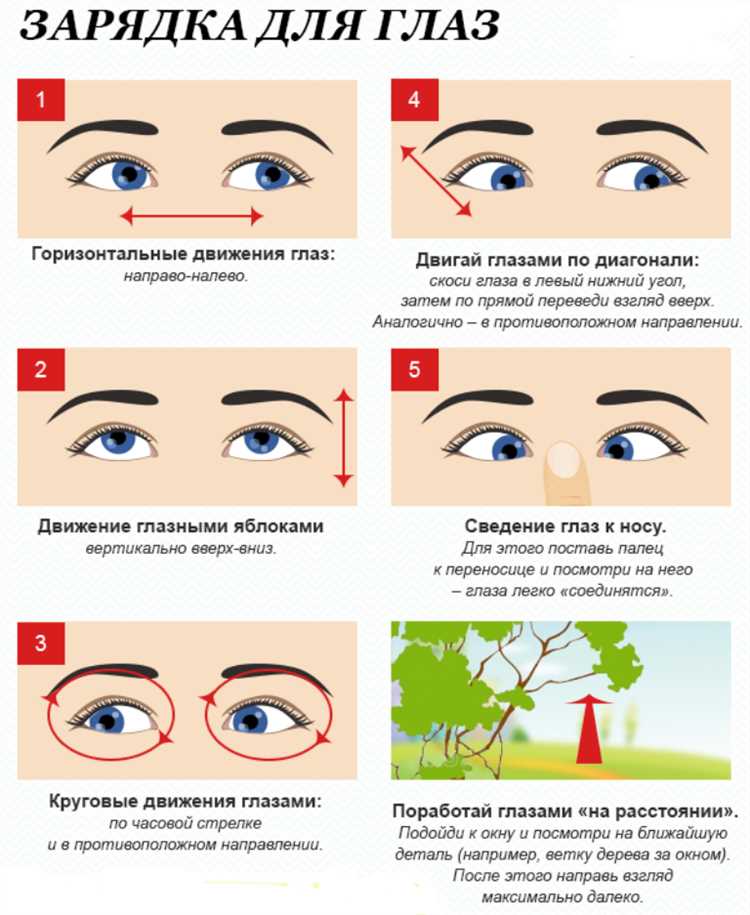 ЗАРЯДКА ДЛЯ ГЛАЗ

1

Горизонтальные движения глаз: направо-налево.

2

Движение глазными яблоками вертикально вверх-вниз.

3

Круговые движения глазами: по часовой стрелке и в противоположном направлении.

4

Двигай глазами по диагонали: скоси глаза в левый нижний угол, затем по прямой переведи взгляд вверх. Аналогично – в противоположном направлении.

5

Сведение глаз к носу. Для этого поставь палец к переносице и посмотри на него – глаза легко «соединятся».

Поработай глазами «на расстоянии». Подойди к окну и посмотри на ближайшую деталь (например, ветку дерева за окном). После этого направь взгляд максимально далеко.